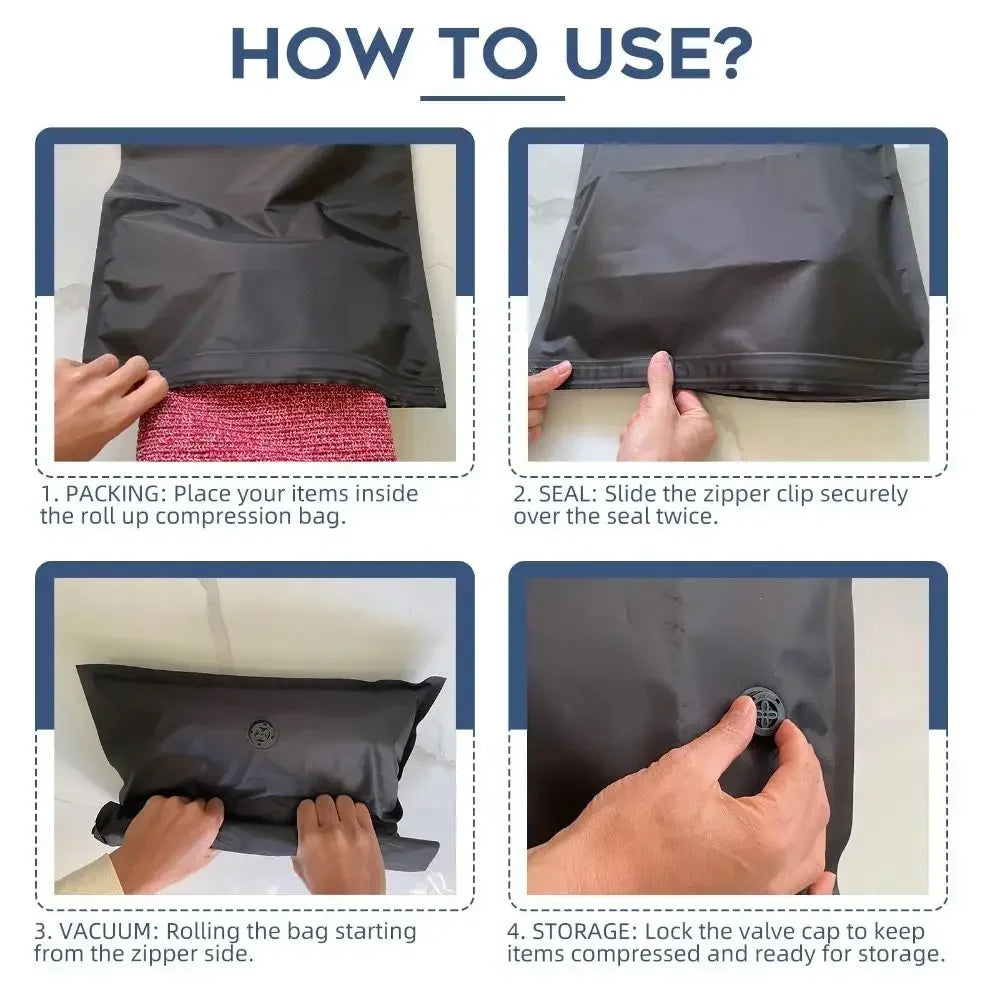 HOW TO USE?

1. PACKING: Place your items inside the roll up compression bag.

2. SEAL: Slide the zipper clip securely over the seal twice.

3. VACUUM: Rolling the bag starting from the zipper side.

4. STORAGE: Lock the valve cap to keep items compressed and ready for storage.