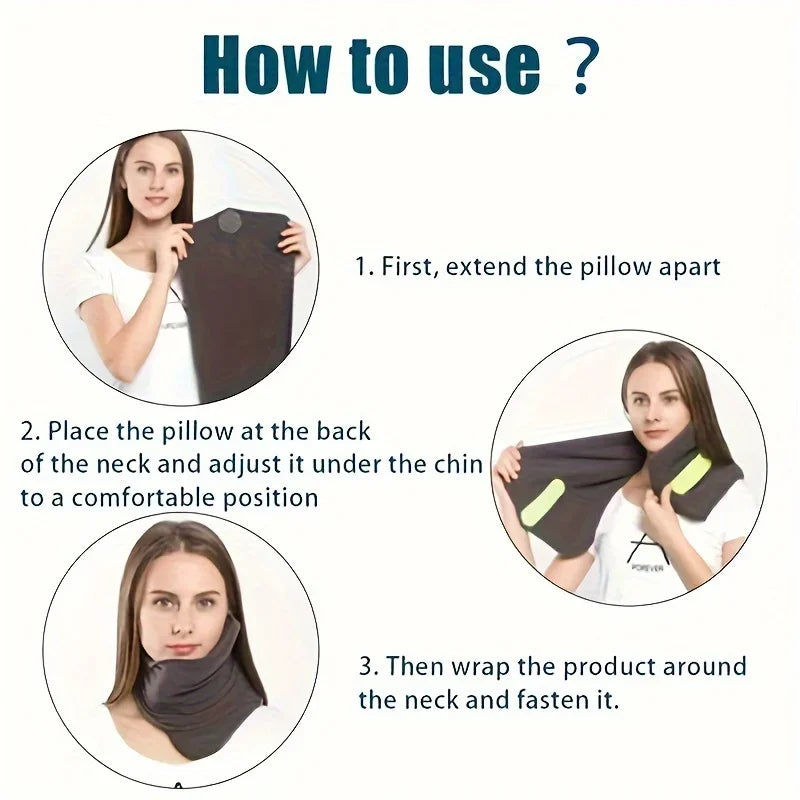 How to use ?

1. First, extend the pillow apart

2. Place the pillow at the back of the neck and adjust it under the chin to a comfortable position

FOREVER

3. Then wrap the product around the neck and fasten it.